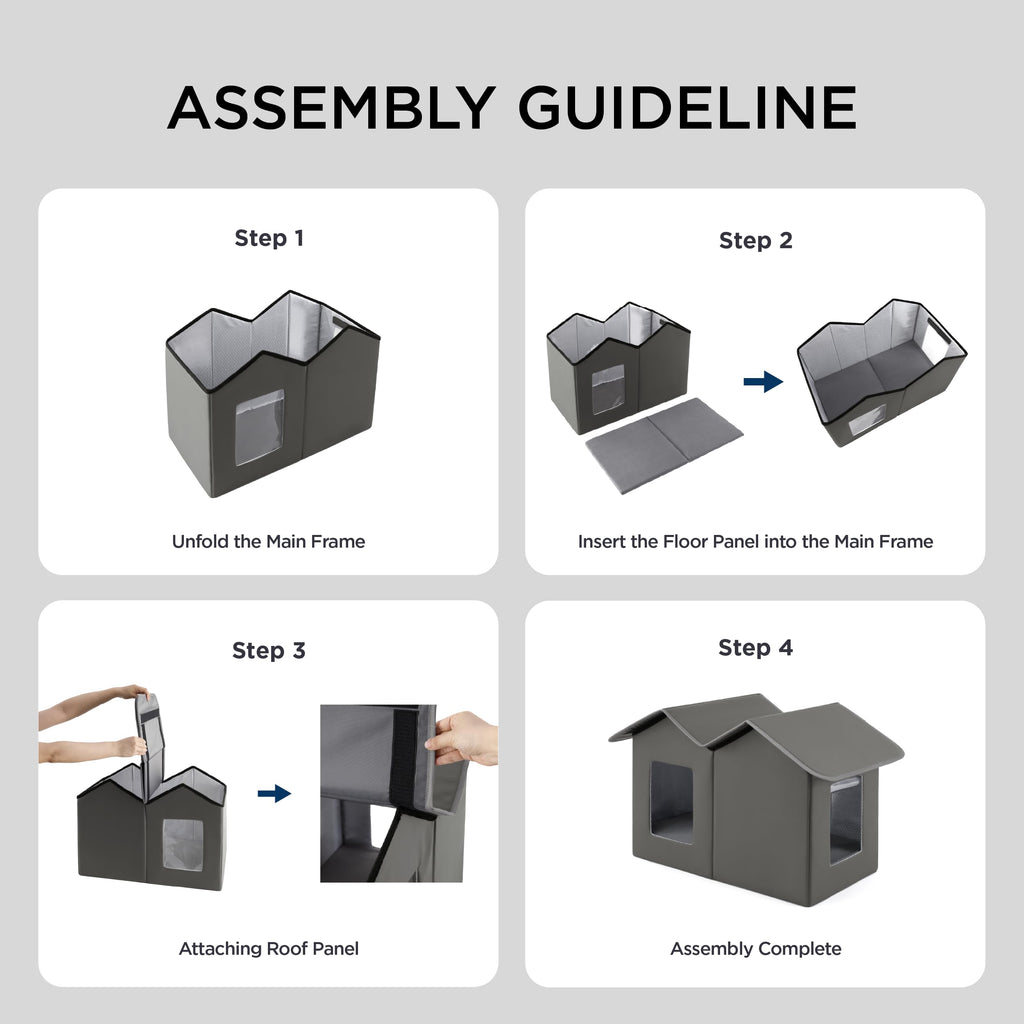 ASSEMBLY GUIDELINE

Step 1

Unfold the Main Frame

Step 2

Insert the Floor Panel into the Main Frame

Step 3

Attaching Roof Panel

Step 4

Assembly Complete