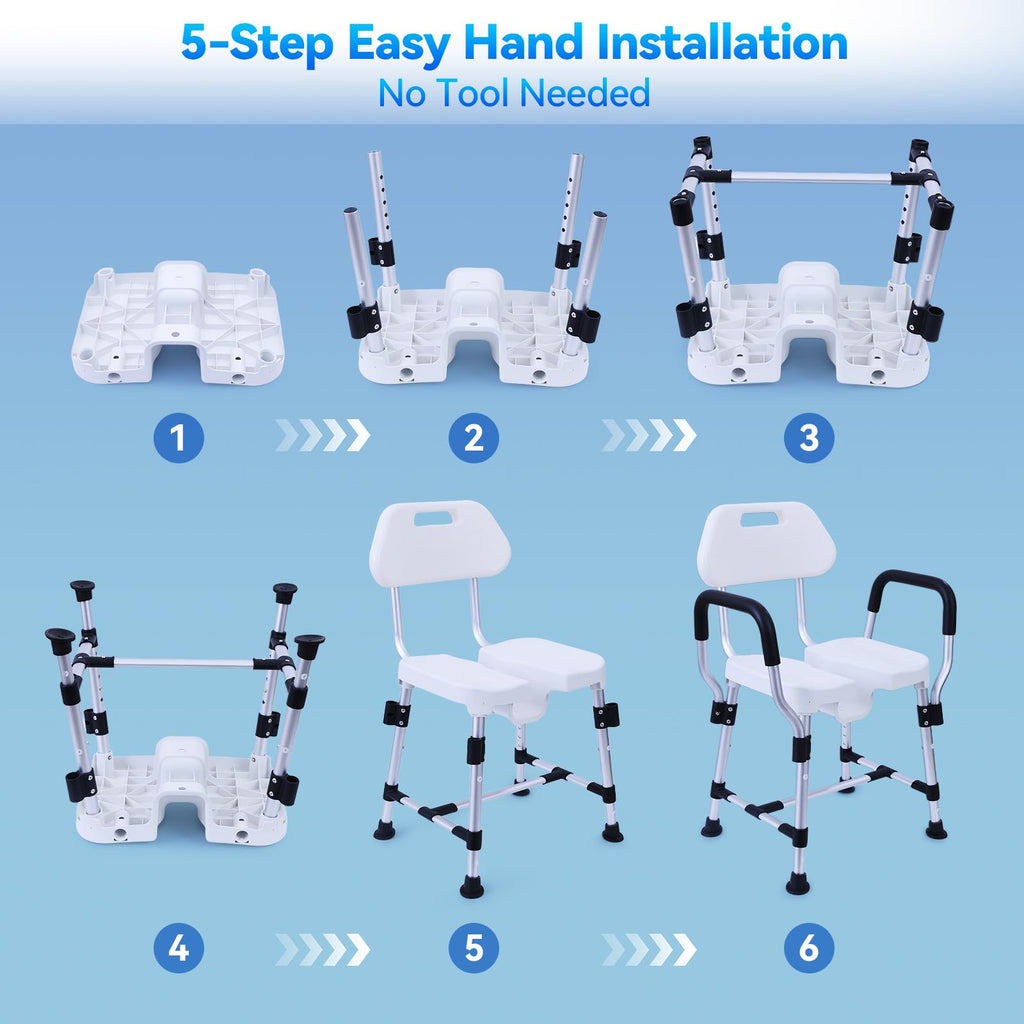 5-Step Easy Hand Installation
No Tool Needed

1

2

3

4

5

6